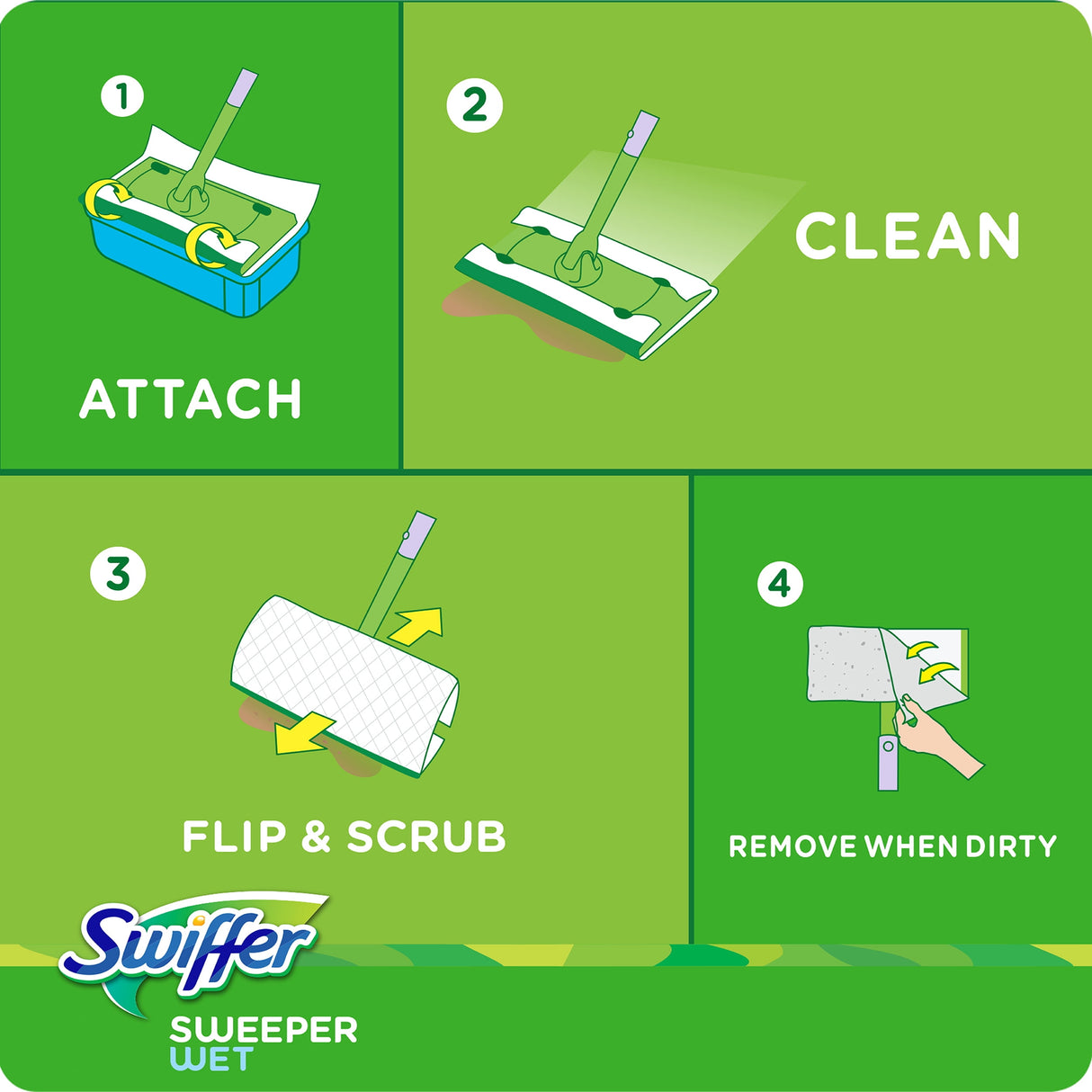 1

ATTACH

2

CLEAN

3

FLIP & SCRUB

4

REMOVE WHEN DIRTY

Swiffer

SWEEPER
WET